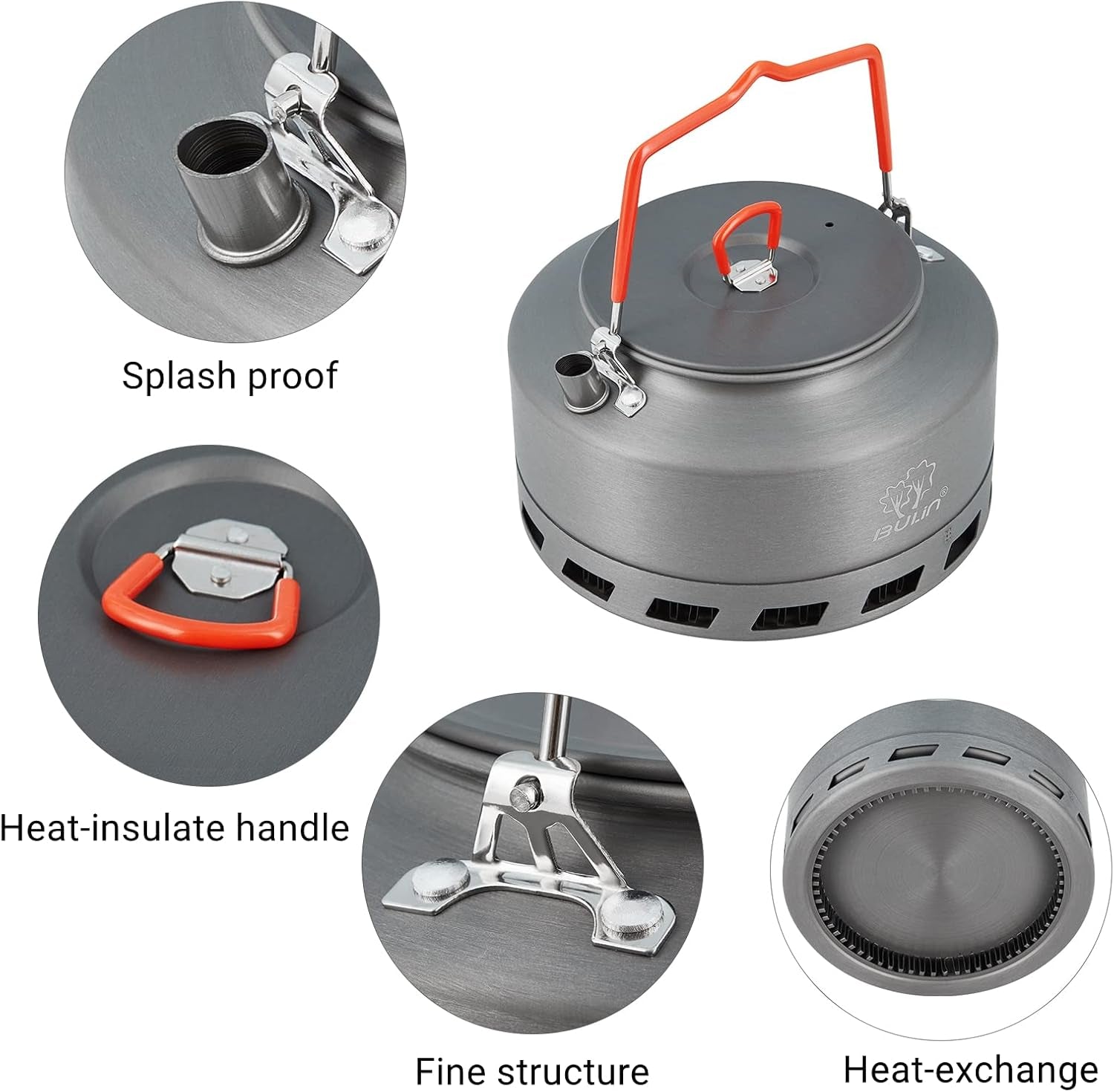 Splash proof

BULIN®

Heat-insulate handle

Fine structure

Heat-exchange