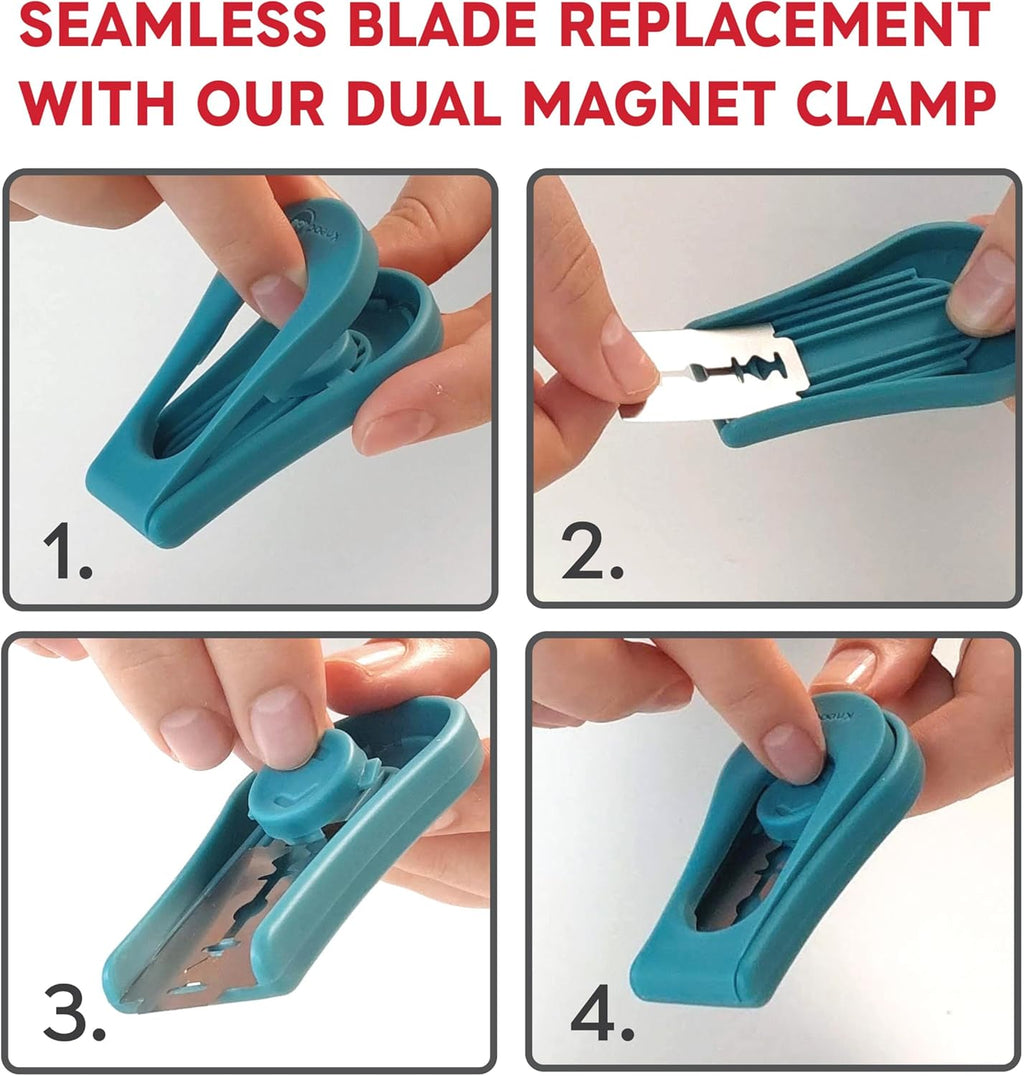 SEAMLESS BLADE REPLACEMENT WITH OUR DUAL MAGNET CLAMP

1.

2.

3.

4.